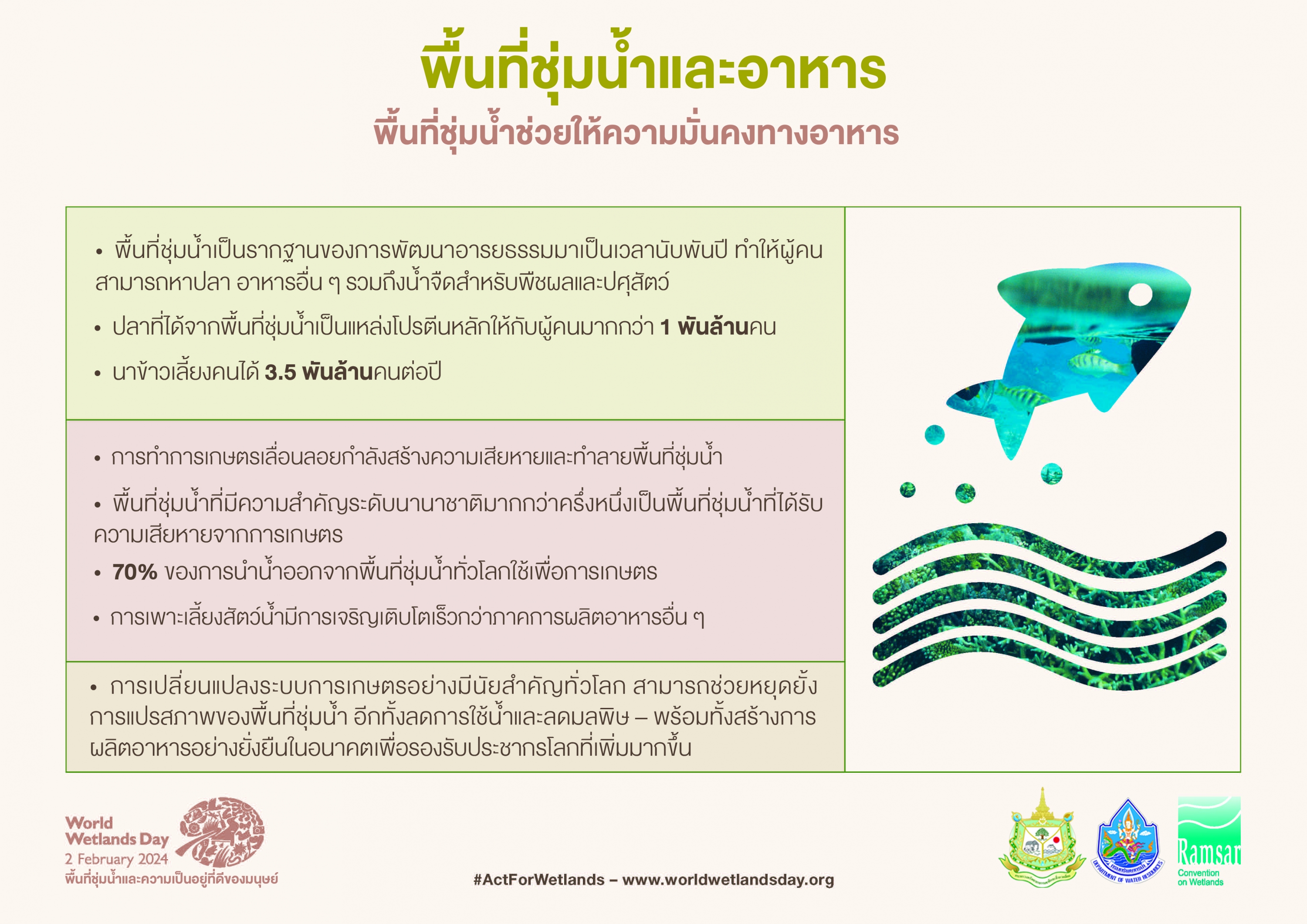 พื้นที่ชุ่มน้ำและอาหาร
พื้นที่ชุ่มน้ำช่วยให้ความมั่นคงทางอาหาร

• พื้นที่ชุ่มน้ำเป็นรากฐานของการพัฒนาอารยธรรมมาเป็นเวลานับพันปี ทำให้ผู้คนสามารถหาปลา อาหารอื่น ๆ รวมถึงน้ำจืดสำหรับพืชผลและปศุสัตว์

• ปลาที่ได้จากพื้นที่ชุ่มน้ำเป็นแหล่งโปรตีนหลักให้กับผู้คนมากกว่า 1 พันล้านคน

• นาข้าวเลี้ยงคนได้ 3.5 พันล้านคนต่อปี

• การทำการเกษตรเลื่อนลอยกำลังสร้างความเสียหายและทำลายพื้นที่ชุ่มน้ำ

• พื้นที่ชุ่มน้ำที่มีความสำคัญระดับนานาชาติมากกว่าครึ่งหนึ่งเป็นพื้นที่ชุ่มน้ำที่ได้รับความเสียหายจากการเกษตร

• 70% ของการนำน้ำออกจากพื้นที่ชุ่มน้ำทั่วโลกใช้เพื่อการเกษตร

• การเพาะเลี้ยงสัตว์น้ำมีการเจริญเติบโตเร็วกว่าภาคการผลิตอาหารอื่น ๆ

• การเปลี่ยนแปลงระบบการเกษตรอย่างมีนัยสำคัญทั่วโลก สามารถช่วยหยุดยั้งการแปรสภาพของพื้นที่ชุ่มน้ำ อีกทั้งลดการใช้น้ำและลดมลพิษ – พร้อมทั้งสร้างการผลิตอาหารอย่างยั่งยืนในอนาคตเพื่อรองรับประชากรโลกที่เพิ่มมากขึ้น

World Wetlands Day
2 February 2024
พื้นที่ชุ่มน้ำและความเป็นอยู่ที่ดีของมนุษย์

#ActForWetlands – www.worldwetlandsday.org

DEPARTMENT OF WATER RESOURCES

Ramsar
Convention on Wetlands